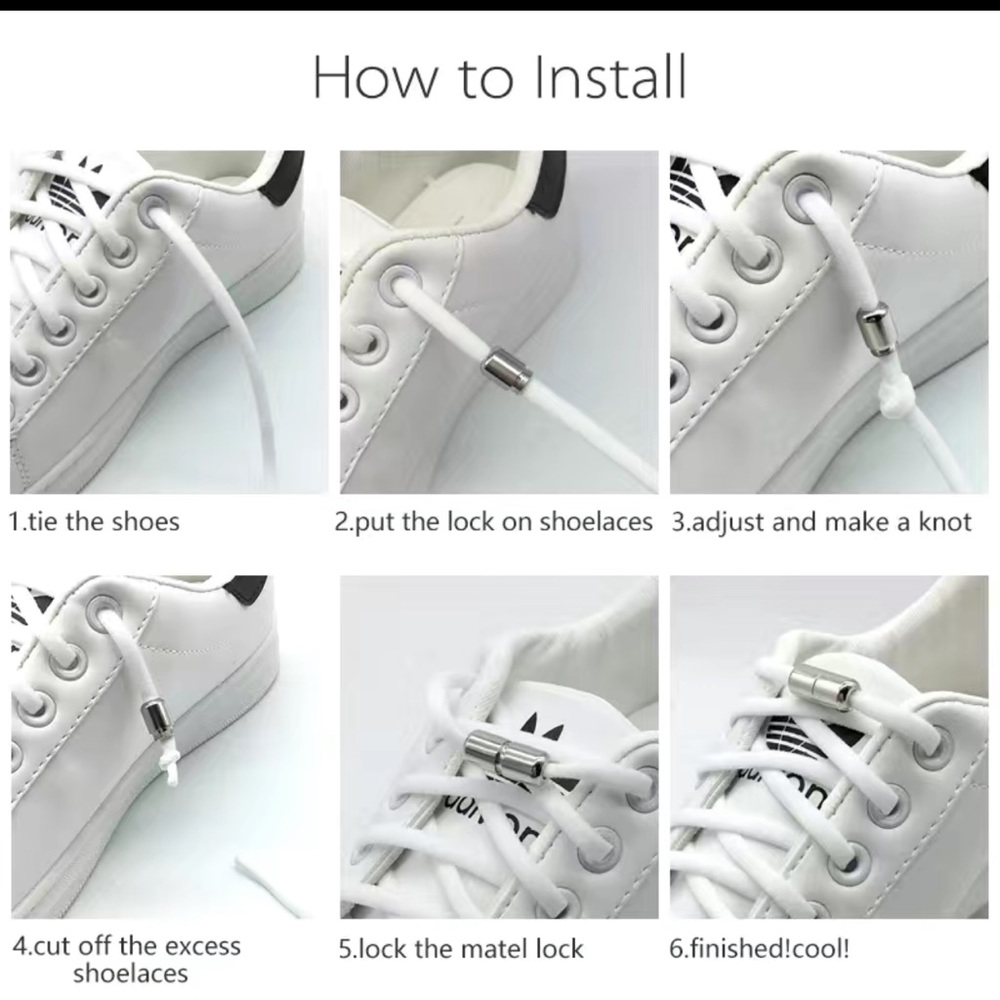 How to Install

1.tie the shoes

2.put the lock on shoelaces

3.adjust and make a knot

4.cut off the excess shoelaces

5.lock the matel lock

6.finished!cool!